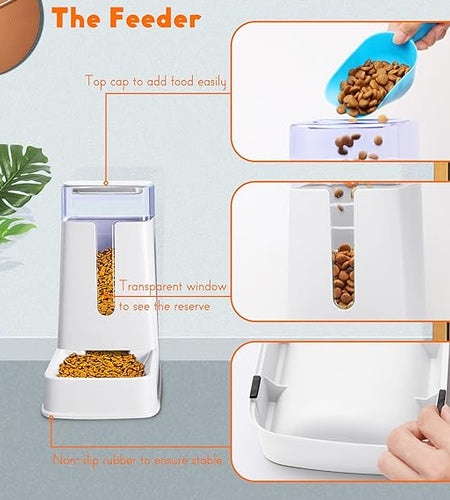 The Feeder

Top cap to add food easily

Transparent window to see the reserve

Non-slip rubber to ensure stable